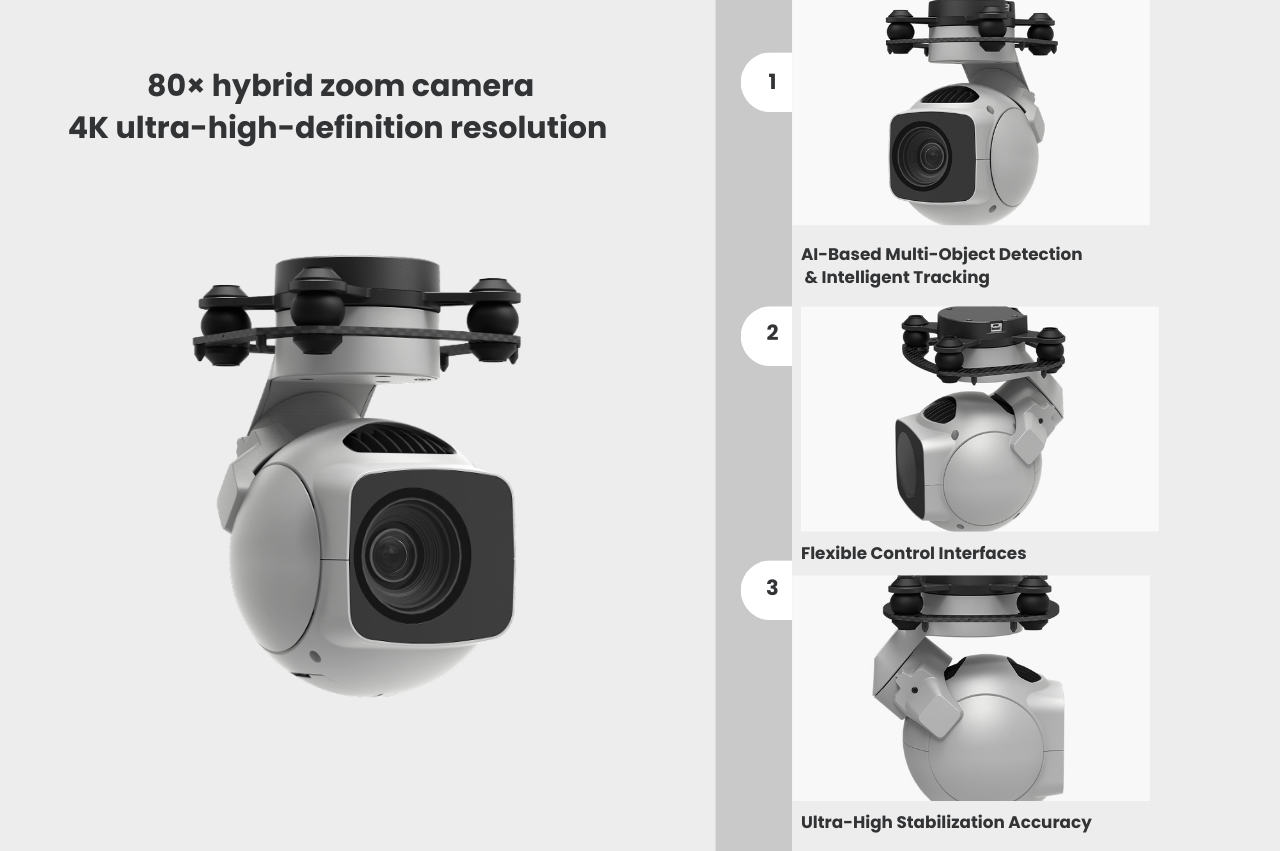 80× hybrid zoom camera
4K ultra-high-definition resolution

1

AI-Based Multi-Object Detection & Intelligent Tracking

2

Flexible Control Interfaces

3

Ultra-High Stabilization Accuracy