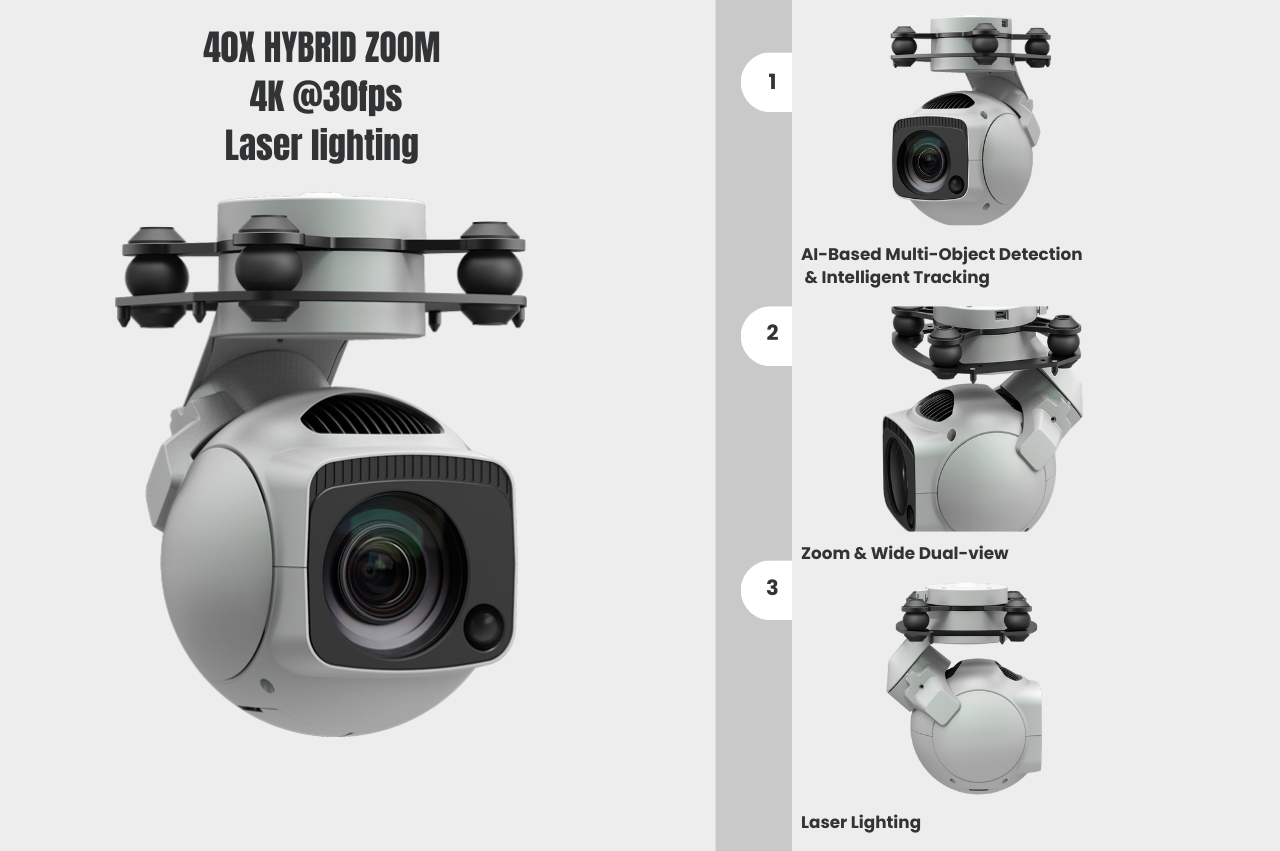 40X HYBRID ZOOM
4K @30fps
Laser lighting

1

AI-Based Multi-Object Detection & Intelligent Tracking

2

Zoom & Wide Dual-view

3

Laser Lighting