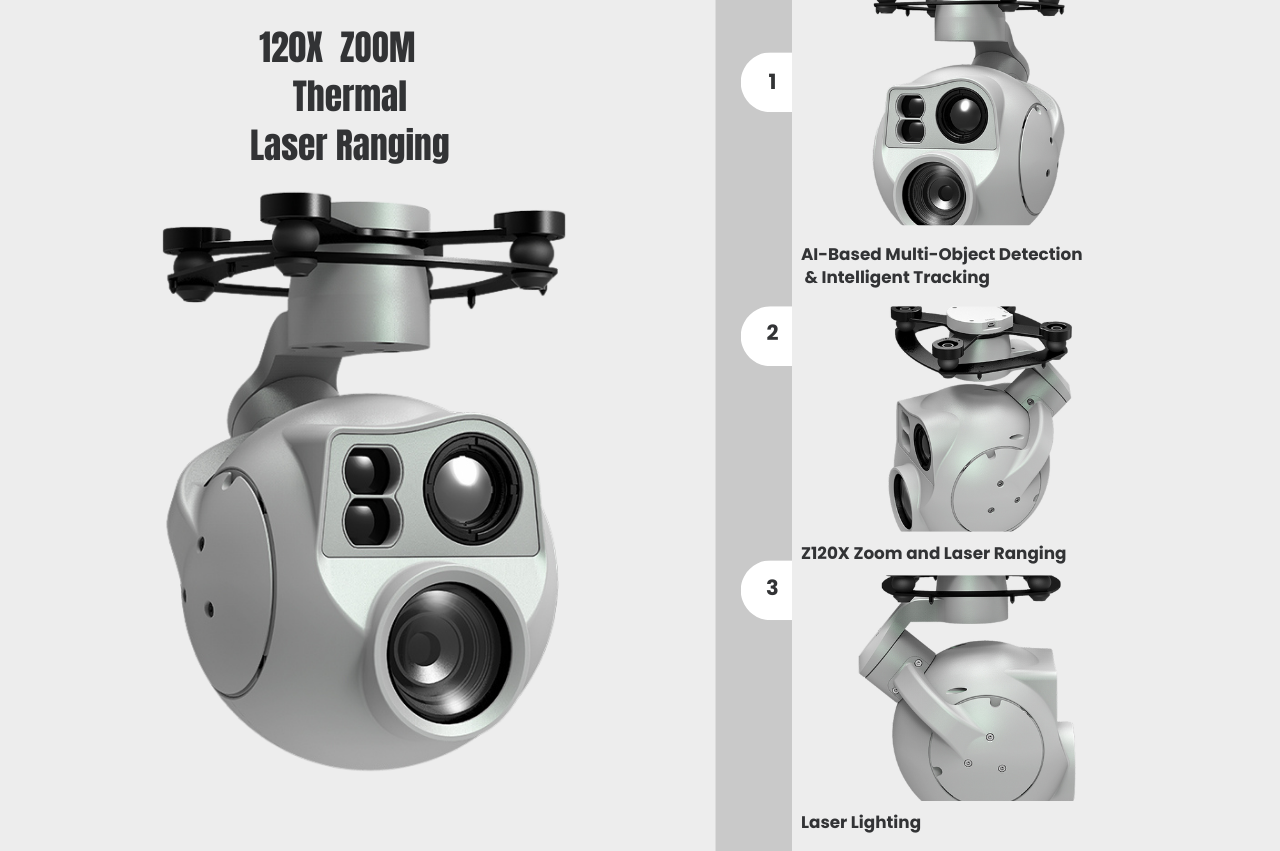 120X ZOOM
Thermal
Laser Ranging

1

AI-Based Multi-Object Detection & Intelligent Tracking

2

Z120X Zoom and Laser Ranging

3

Laser Lighting