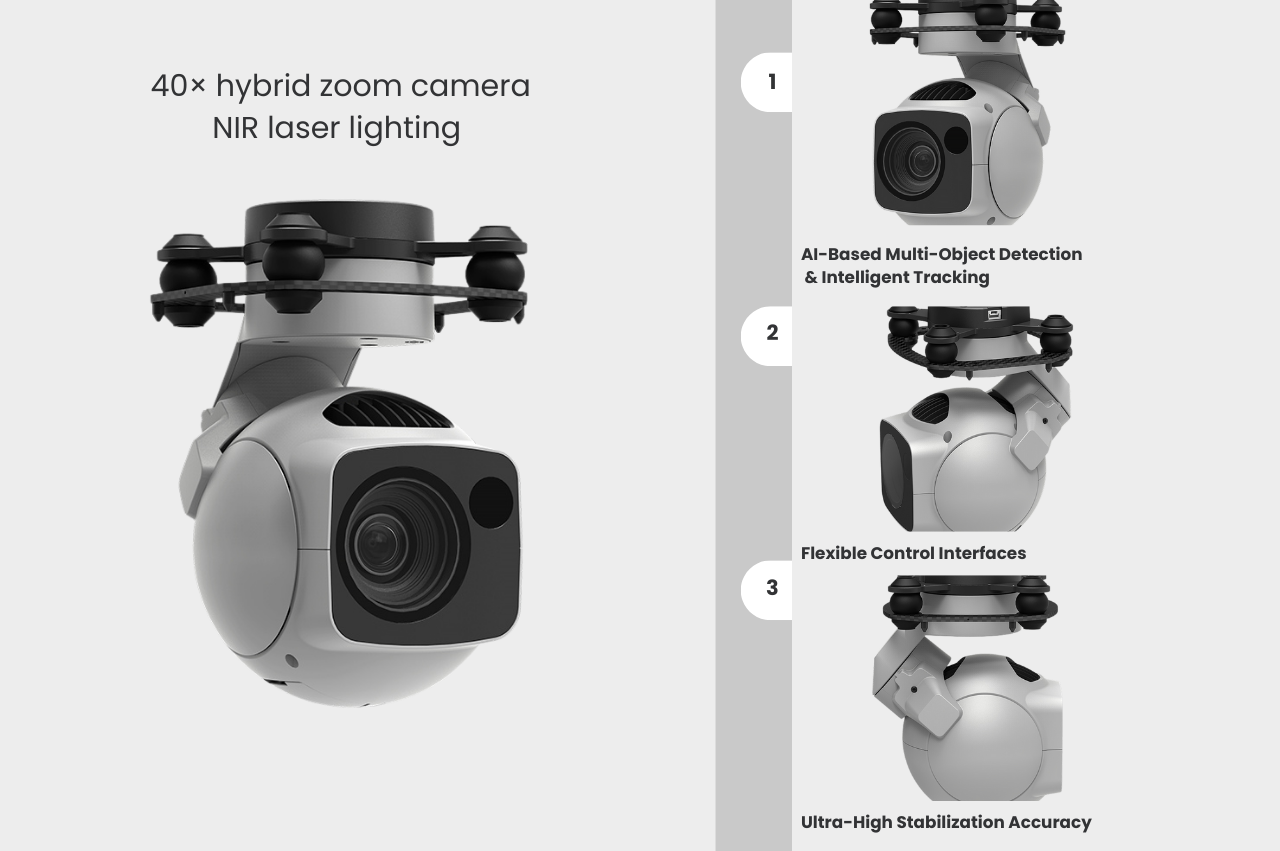 40× hybrid zoom camera
NIR laser lighting

1

AI-Based Multi-Object Detection & Intelligent Tracking

2

Flexible Control Interfaces

3

Ultra-High Stabilization Accuracy