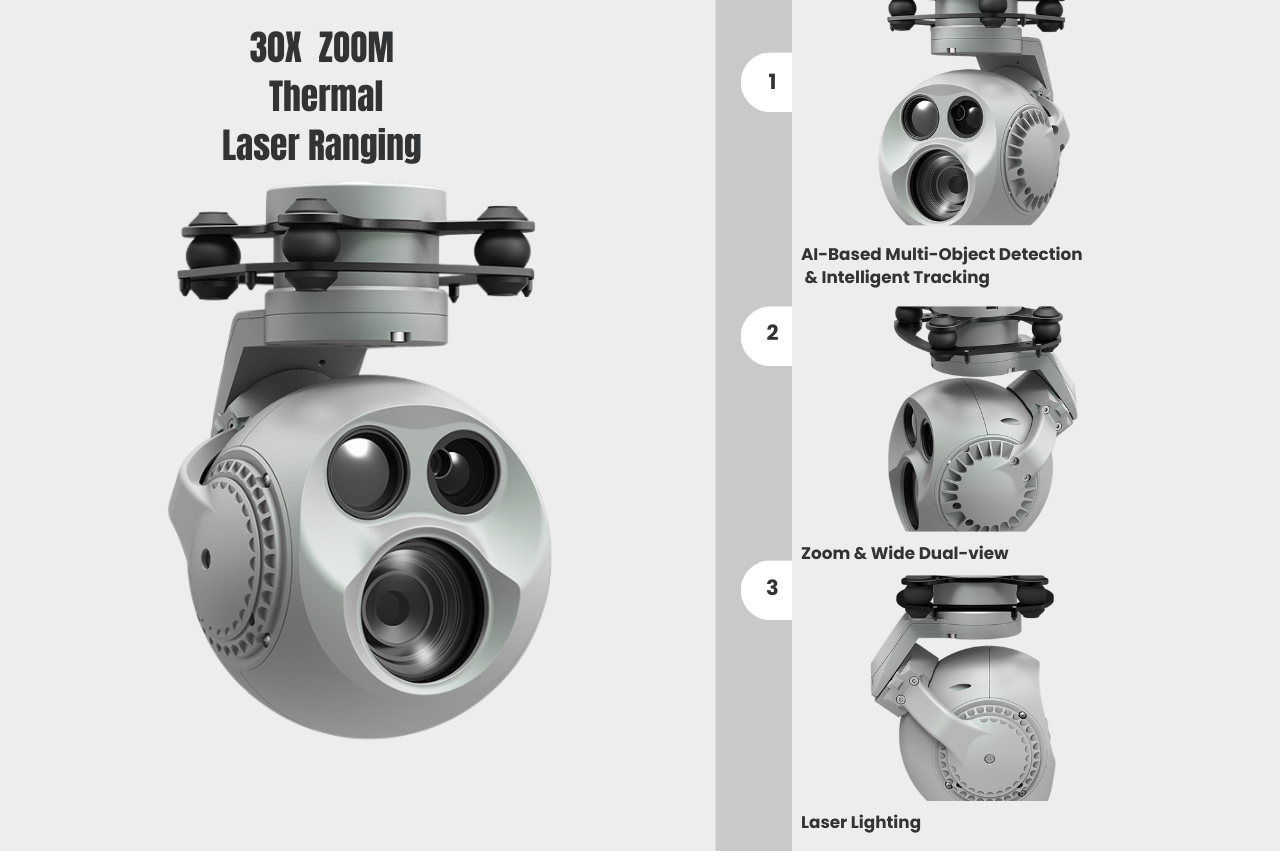 30X ZOOM
Thermal
Laser Ranging

1

AI-Based Multi-Object Detection & Intelligent Tracking

2

Zoom & Wide Dual-view

3

Laser Lighting