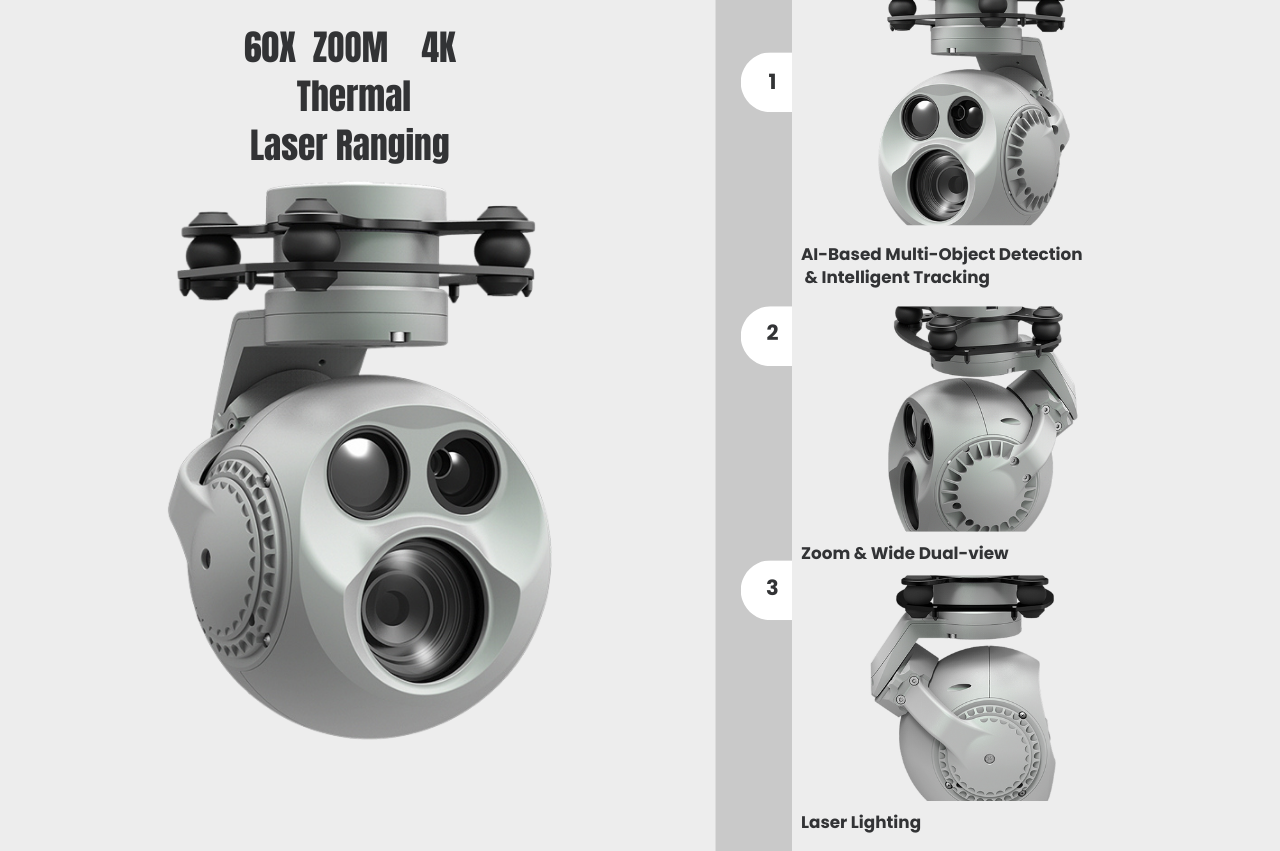 60X ZOOM 4K
Thermal
Laser Ranging

1

AI-Based Multi-Object Detection & Intelligent Tracking

2

Zoom & Wide Dual-view

3

Laser Lighting