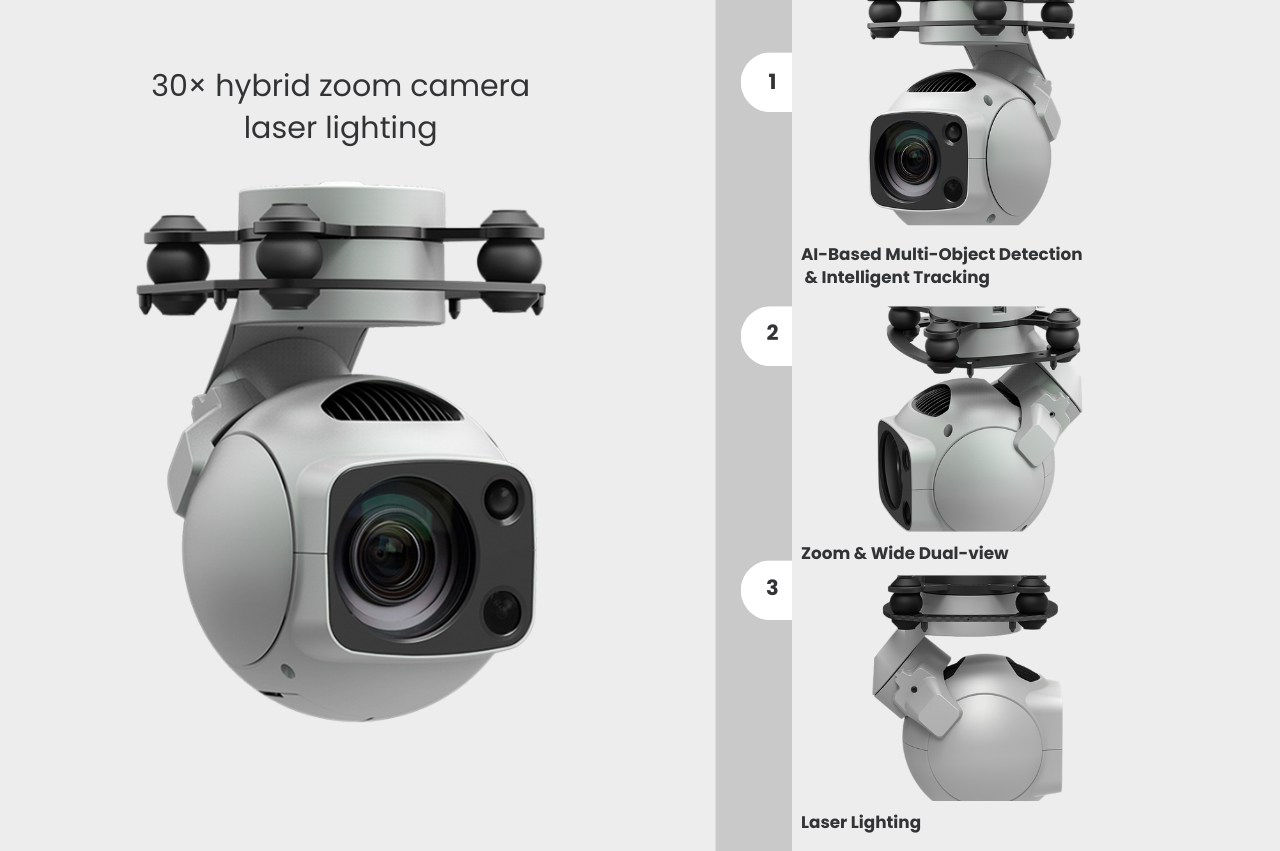 30× hybrid zoom camera
laser lighting

1

AI-Based Multi-Object Detection & Intelligent Tracking

2

Zoom & Wide Dual-view

3

Laser Lighting