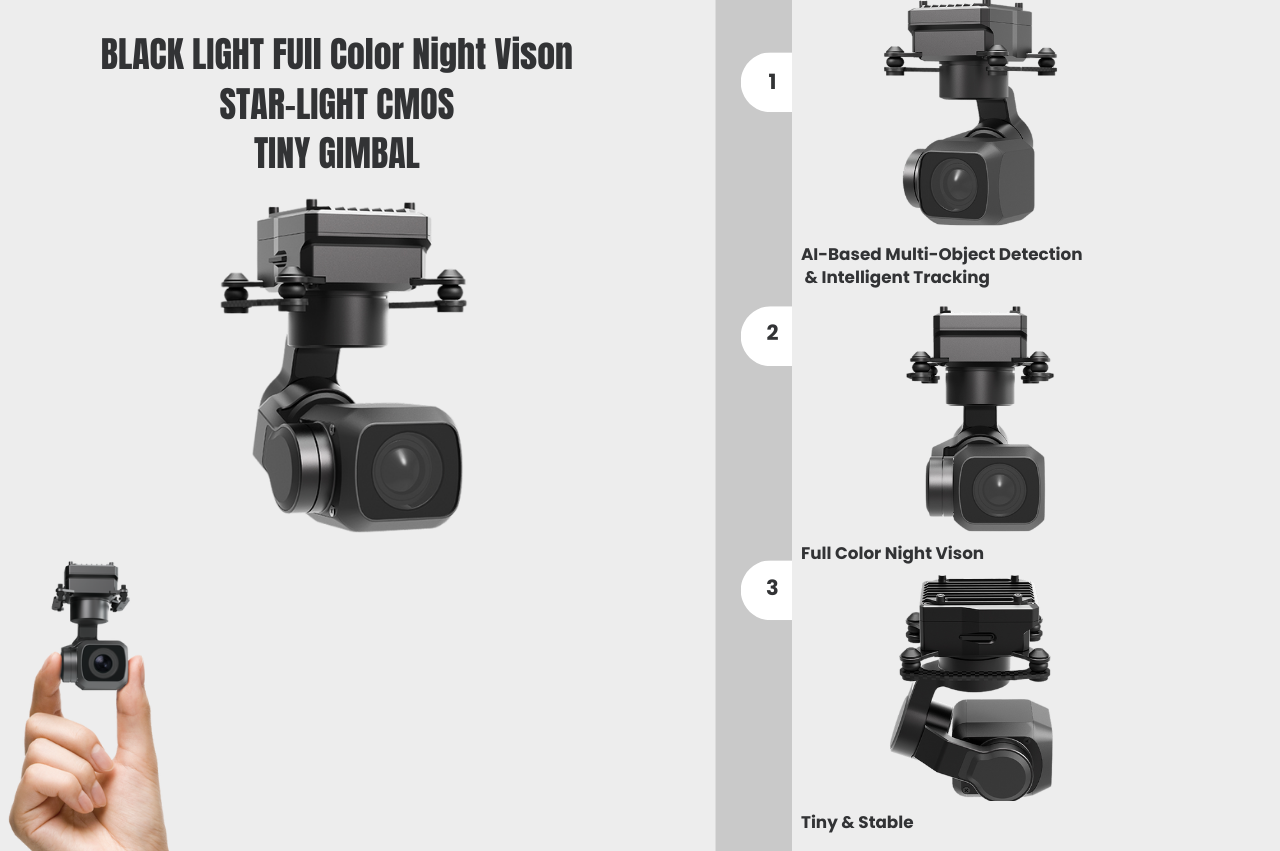 BLACK LIGHT FUll Color Night Vison
STAR-LIGHT CMOS
TINY GIMBAL

1

AI-Based Multi-Object Detection & Intelligent Tracking

2

Full Color Night Vison

3

Tiny & Stable